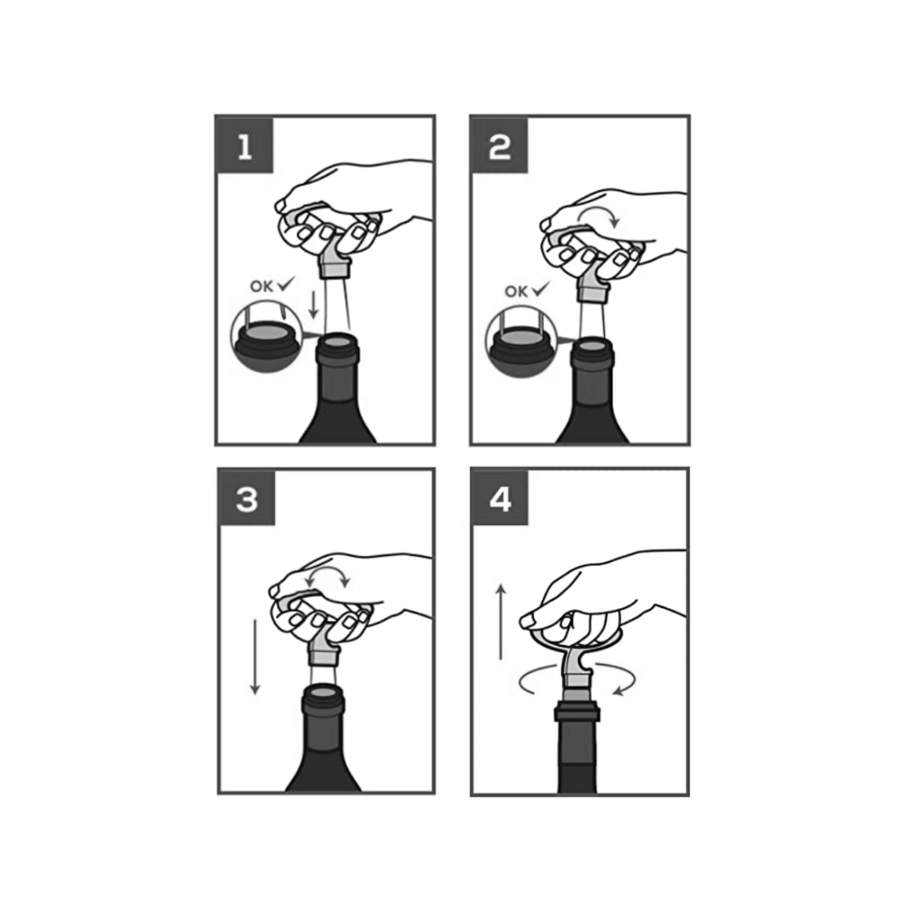 1

OK ✓

2

OK ✓

3

4